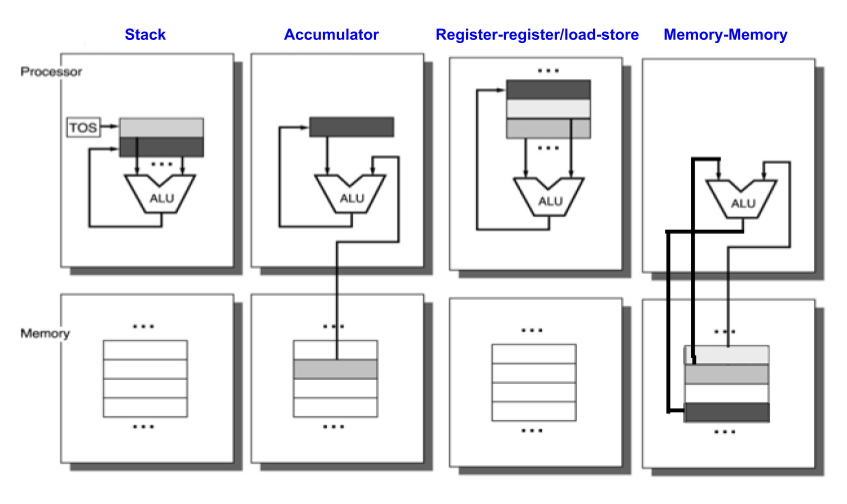 Stack
Accumulator
Register-register/load-store
Memory-Memory

Processor

TOS
...
ALU

ALU

...
...
ALU

ALU

Memory

...
...

...
...

...
...

...
...